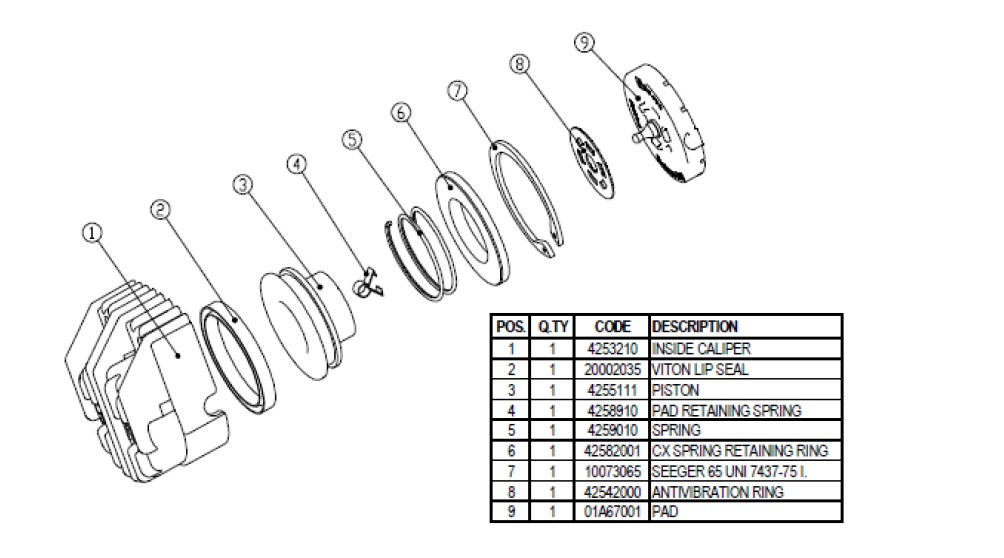 9
8
7
6
5
4
3
2
1

| POS. | Q.TY | CODE | DESCRIPTION |
|---|---|---|---|
| 1 | 1 | 4253210 | INSIDE CALIPER |
| 2 | 1 | 20002035 | VITON LIP SEAL |
| 3 | 1 | 4255111 | PISTON |
| 4 | 1 | 4258910 | PAD RETAINING SPRING |
| 5 | 1 | 4259010 | SPRING |
| 6 | 1 | 42582001 | CX SPRING RETAINING RING |
| 7 | 1 | 10073065 | SEEGER 65 UNI 7437-75 I. |
| 8 | 1 | 42542000 | ANTIVIBRATION RING |
| 9 | 1 | 01A67001 | PAD |